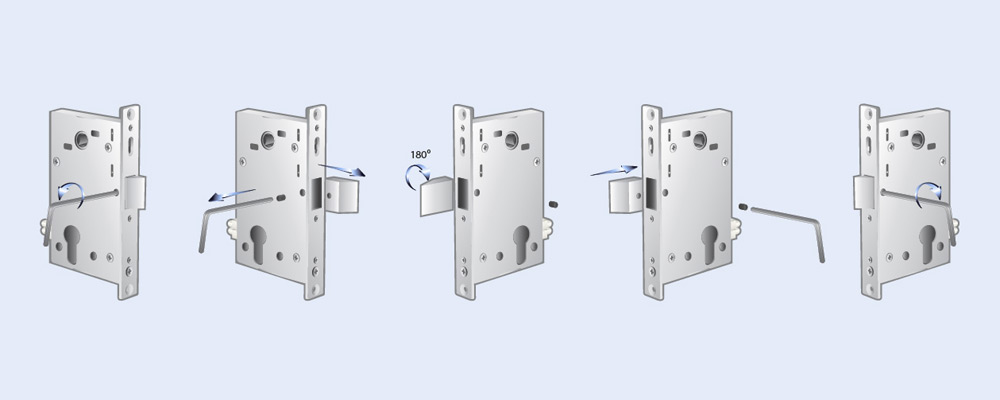 180°